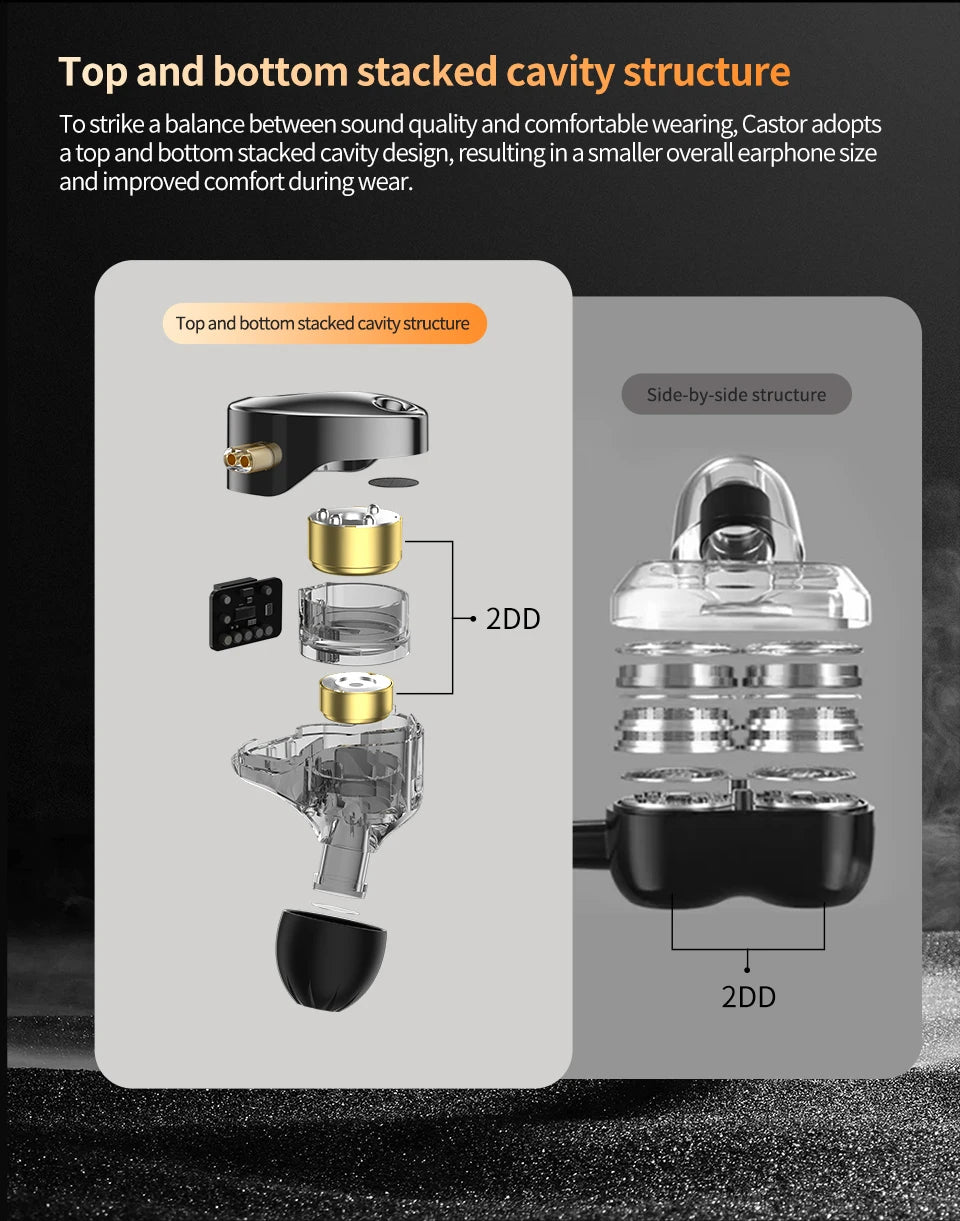 Top and bottom stacked cavity structure

To strike a balance between sound quality and comfortable wearing, Castor adopts a top and bottom stacked cavity design, resulting in a smaller overall earphone size and improved comfort during wear.

Top and bottom stacked cavity structure

2DD

Side-by-side structure

2DD